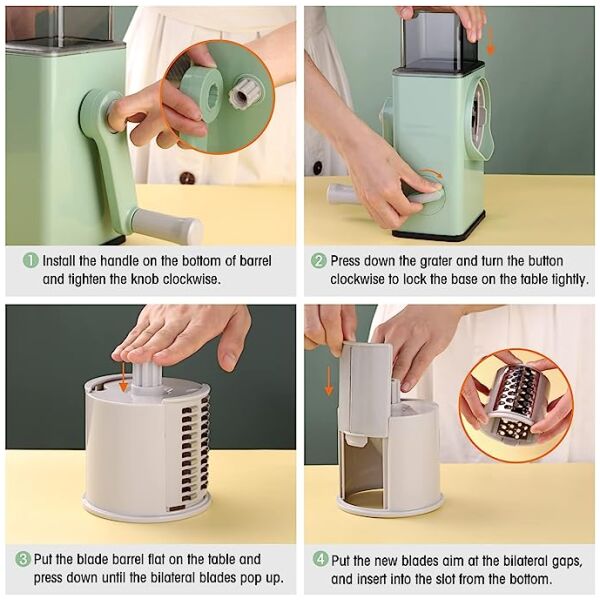 1 Install the handle on the bottom of barrel and tighten the knob clockwise.

2 Press down the grater and turn the button clockwise to lock the base on the table tightly.

3 Put the blade barrel flat on the table and press down until the bilateral blades pop up.

4 Put the new blades aim at the bilateral gaps, and insert into the slot from the bottom.