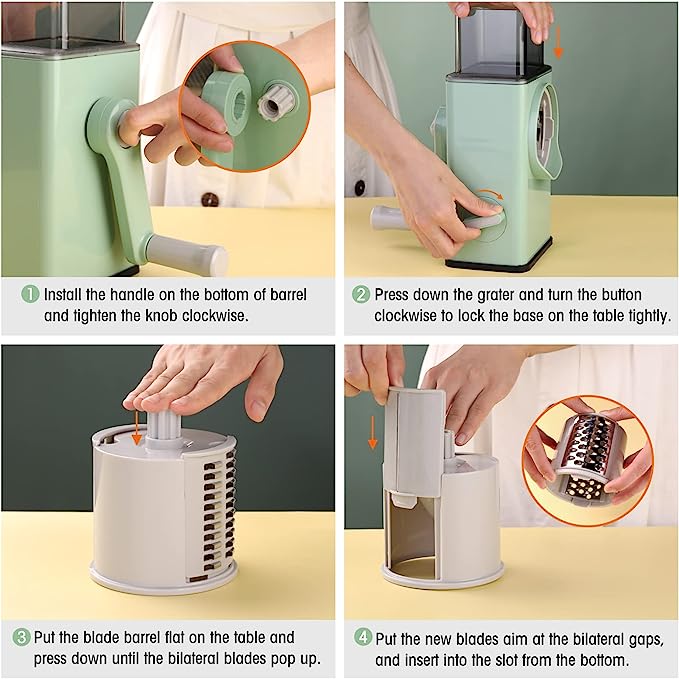 1 Install the handle on the bottom of barrel and tighten the knob clockwise.

2 Press down the grater and turn the button clockwise to lock the base on the table tightly.

3 Put the blade barrel flat on the table and press down until the bilateral blades pop up.

4 Put the new blades aim at the bilateral gaps, and insert into the slot from the bottom.